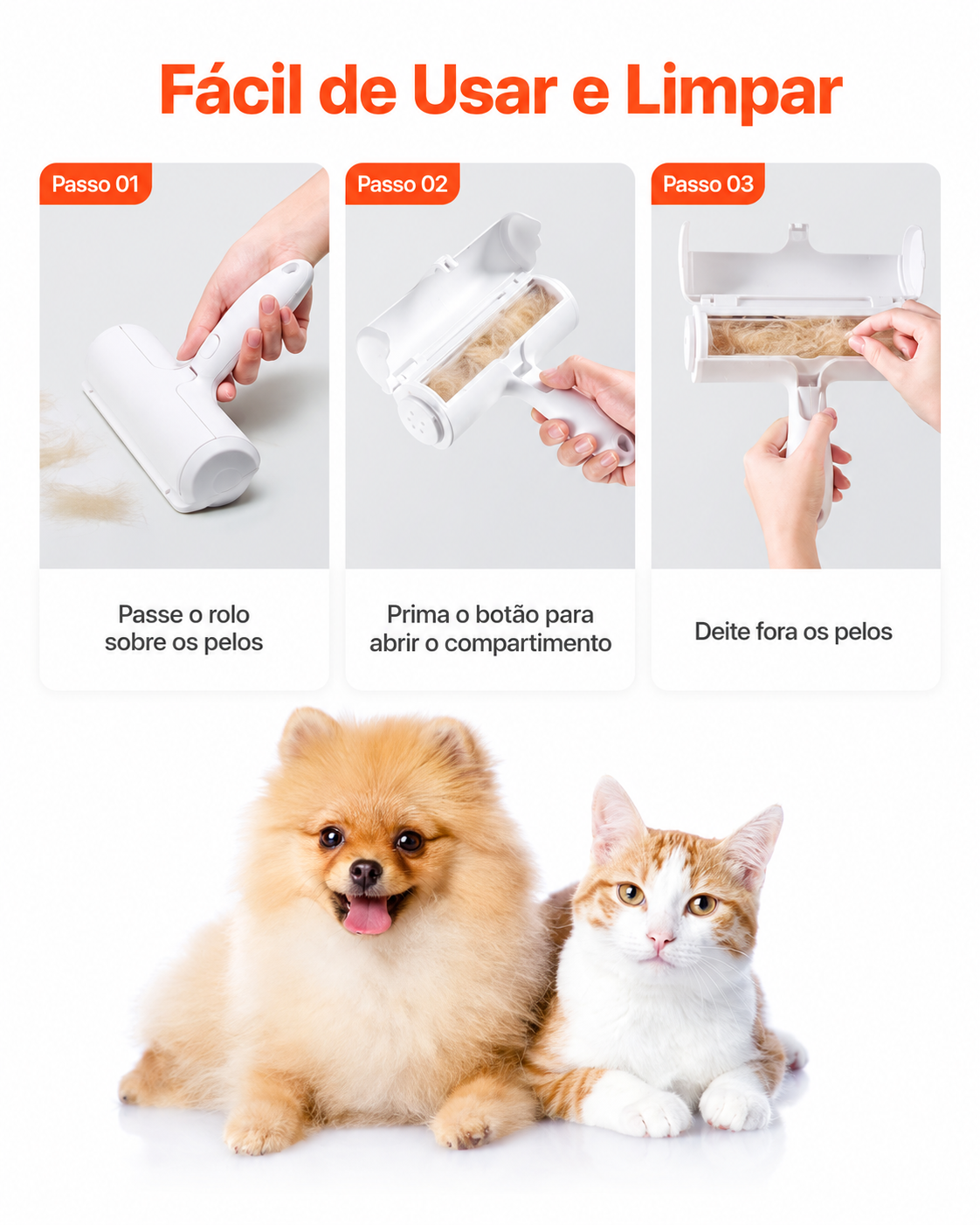 Fácil de Usar e Limpar

Passo 01

Passe o rolo sobre os pelos

Passo 02

Prima o botão para abrir o compartimento

Passo 03

Deite fora os pelos