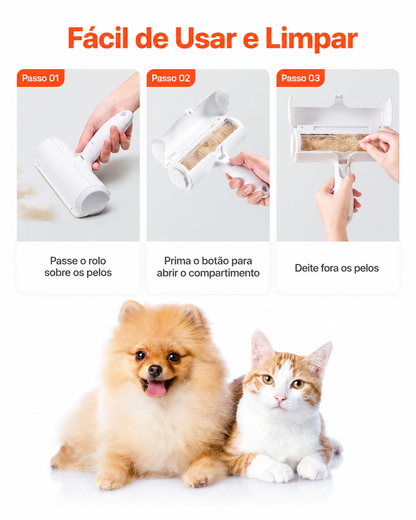 Fácil de Usar e Limpar

Passo 01

Passe o rolo sobre os pelos

Passo 02

Prima o botão para abrir o compartimento

Passo 03

Deite fora os pelos